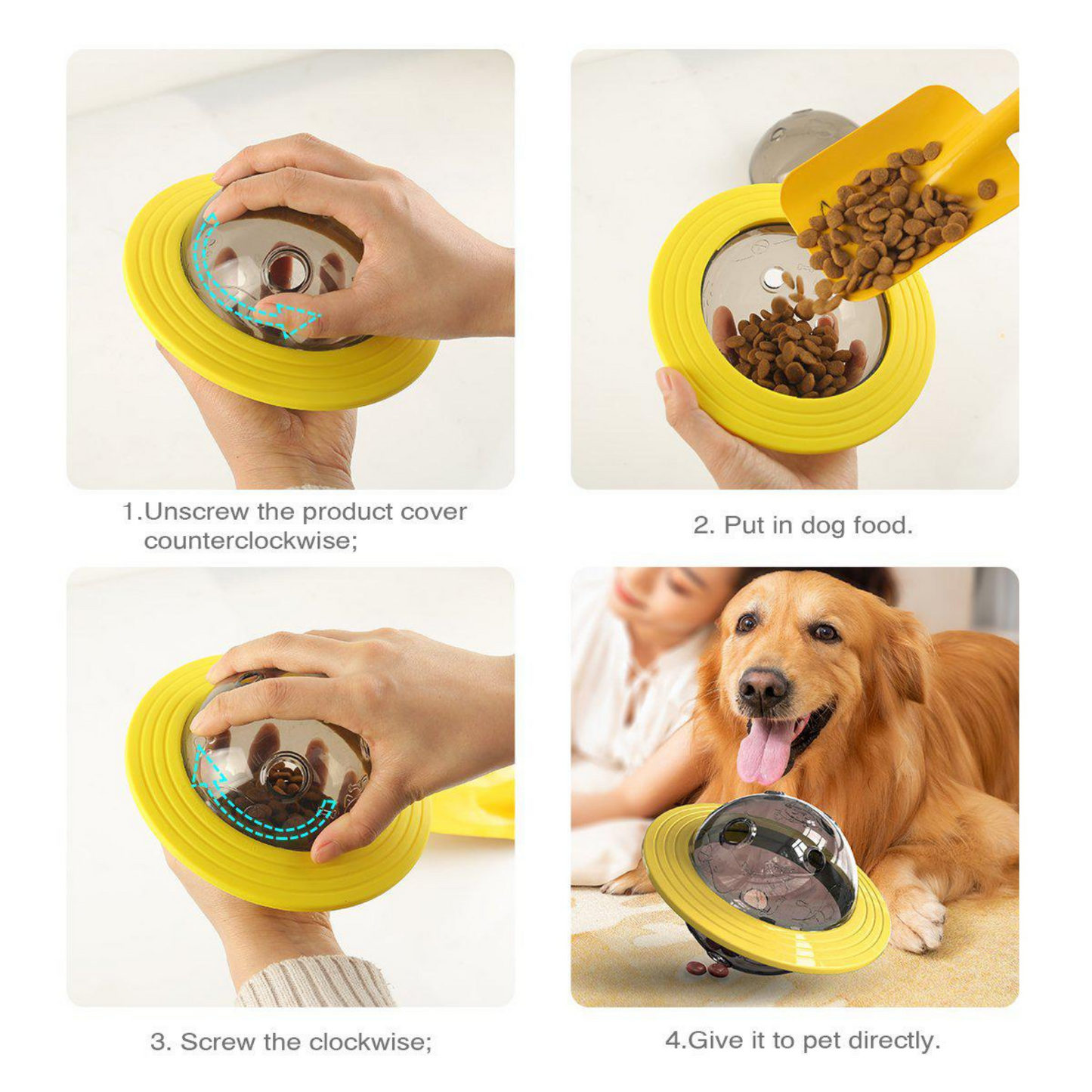 1.Unscrew the product cover counterclockwise;

2. Put in dog food.

3. Screw the clockwise;

4.Give it to pet directly.